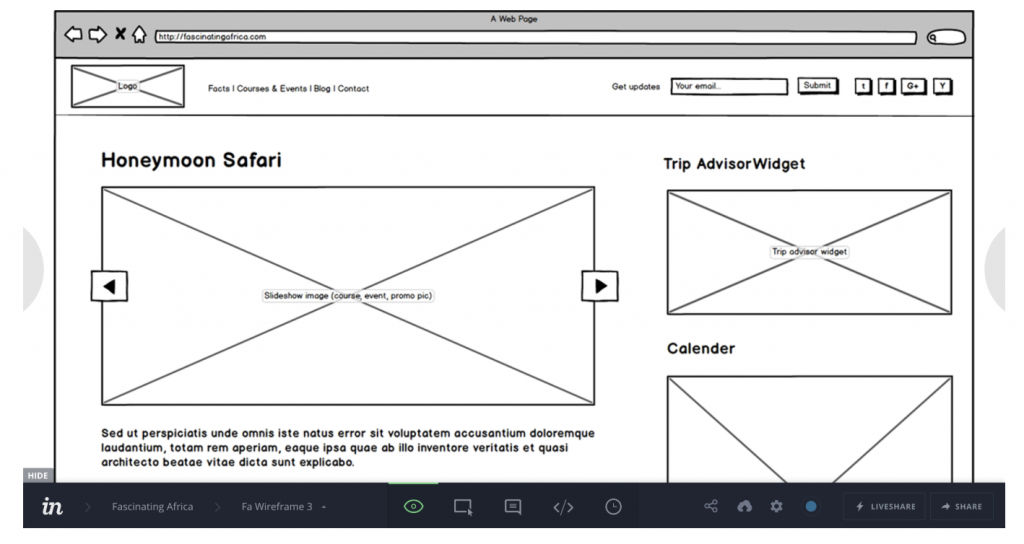 A Web Page

http://fascinatingafrica.com

Logo

Facts | Courses & Events | Blog | Contact

Get updates Your email... Submit t f G+ Y

Honeymoon Safari

Slideshow image (course, event, promo pic)

Sed ut perspiciatis unde omnis iste natus error sit voluptatem accusantium doloremque laudantium, totam rem aperiam, eaque ipsa quae ab illo inventore veritatis et quasi architecto beatae vitae dicta sunt explicabo.

Trip AdvisorWidget

Trip advisor widget

Calender

HIDE

in Fascinating Africa Fa Wireframe 3 LIVESHARE SHARE